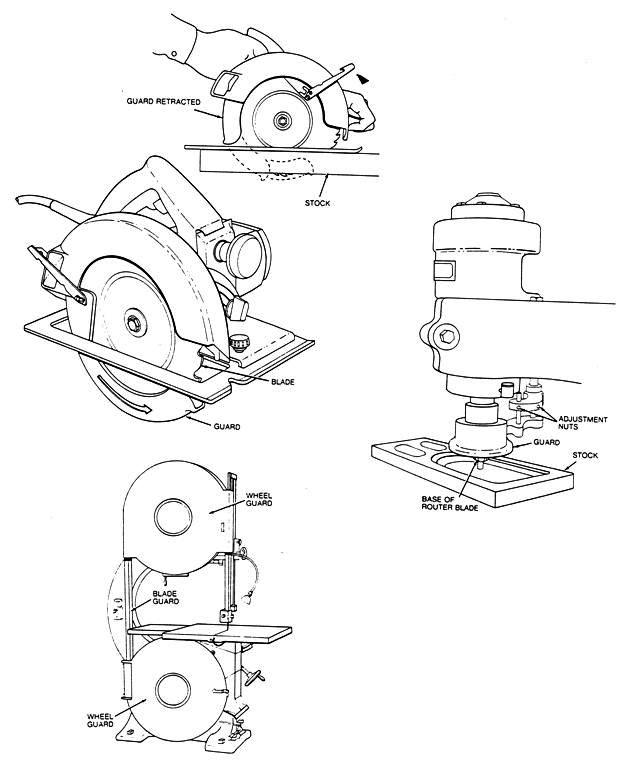 GUARD RETRACTED

STOCK

BLADE

GUARD

ADJUSTMENT NUTS

GUARD

STOCK

BASE OF ROUTER BLADE

WHEEL GUARD

BLADE GUARD

WHEEL GUARD